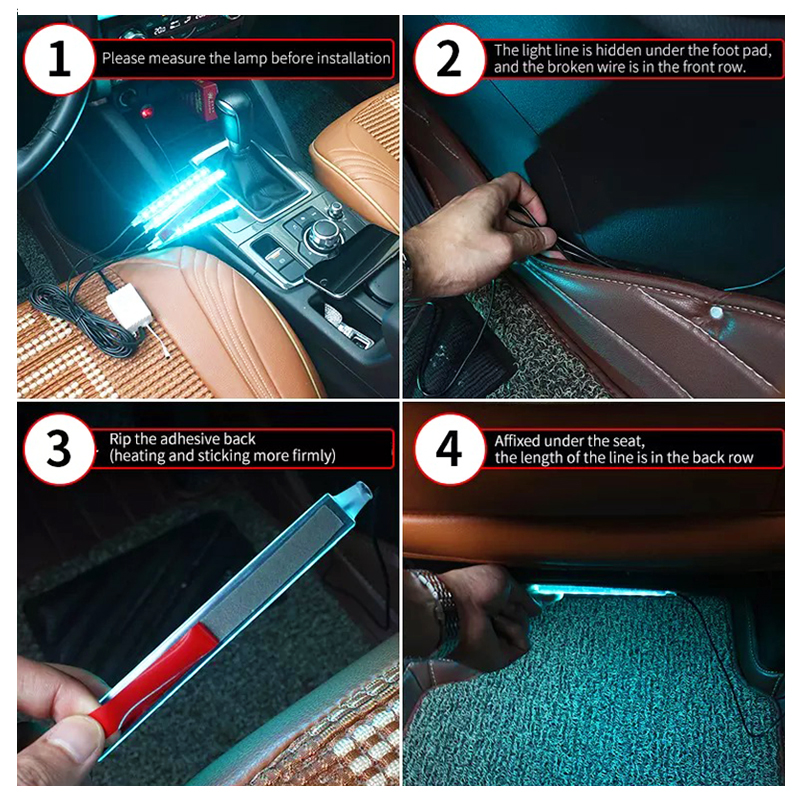 1
Please measure the lamp before installation

2
The light line is hidden under the foot pad, and the broken wire is in the front row.

3
Rip the adhesive back (heating and sticking more firmly)

4
Affixed under the seat, the length of the line is in the back row